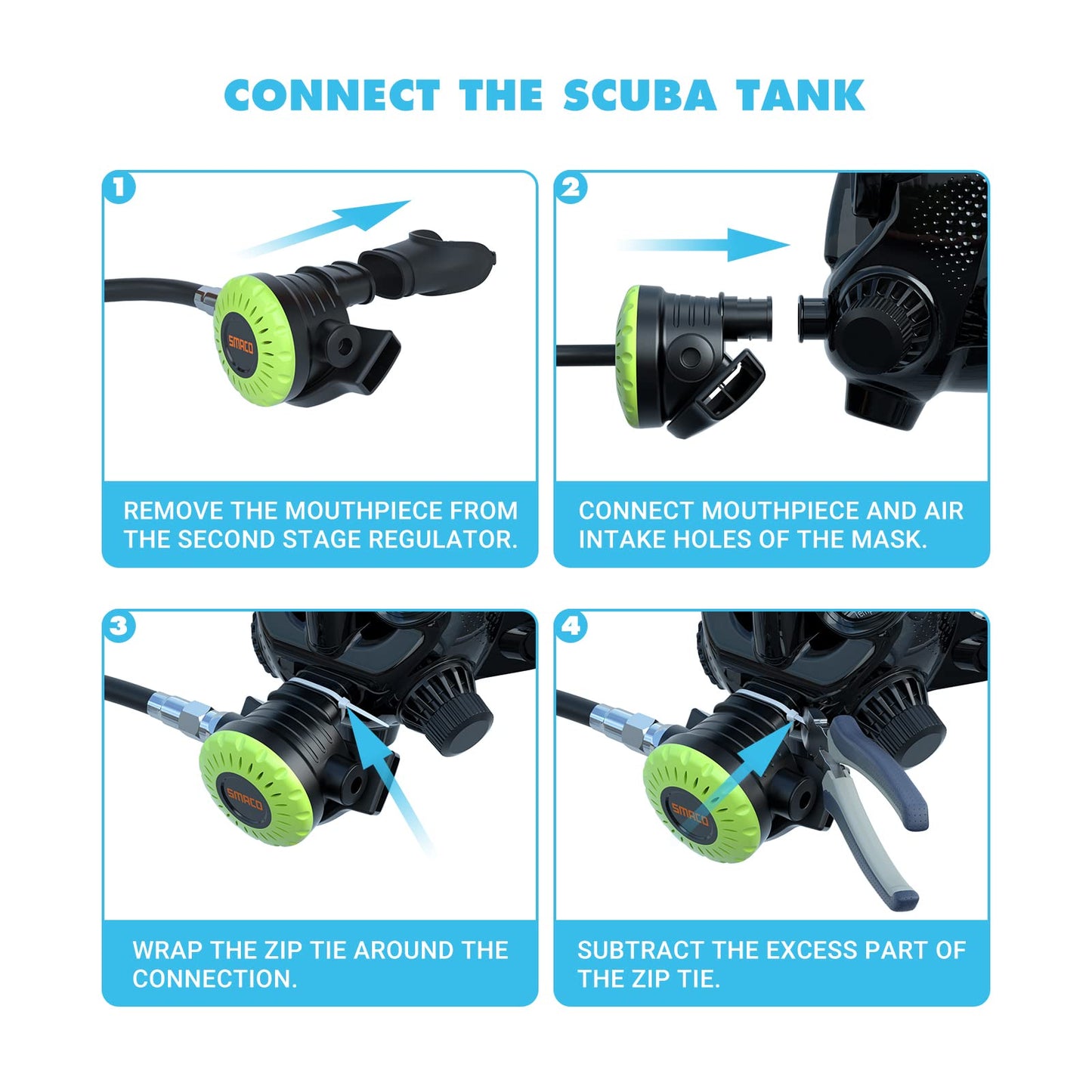 CONNECT THE SCUBA TANK

1

SMACO

REMOVE THE MOUTHPIECE FROM THE SECOND STAGE REGULATOR.

2

CONNECT MOUTHPIECE AND AIR INTAKE HOLES OF THE MASK.

3

SMACO

WRAP THE ZIP TIE AROUND THE CONNECTION.

4

SMACO

SUBTRACT THE EXCESS PART OF THE ZIP TIE.