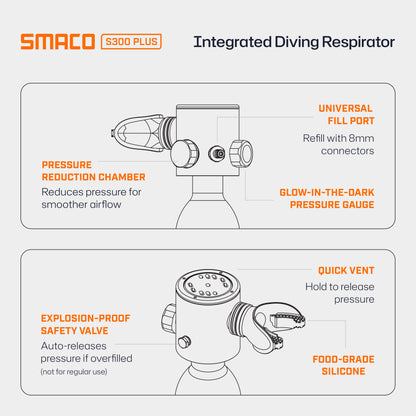 SMACO S300 PLUS

Integrated Diving Respirator

UNIVERSAL FILL PORT
Refill with 8mm connectors

PRESSURE REDUCTION CHAMBER
Reduces pressure for smoother airflow

GLOW-IN-THE-DARK PRESSURE GAUGE

QUICK VENT
Hold to release pressure

EXPLOSION-PROOF SAFETY VALVE
Auto-releases pressure if overfilled
(not for regular use)

FOOD-GRADE SILICONE