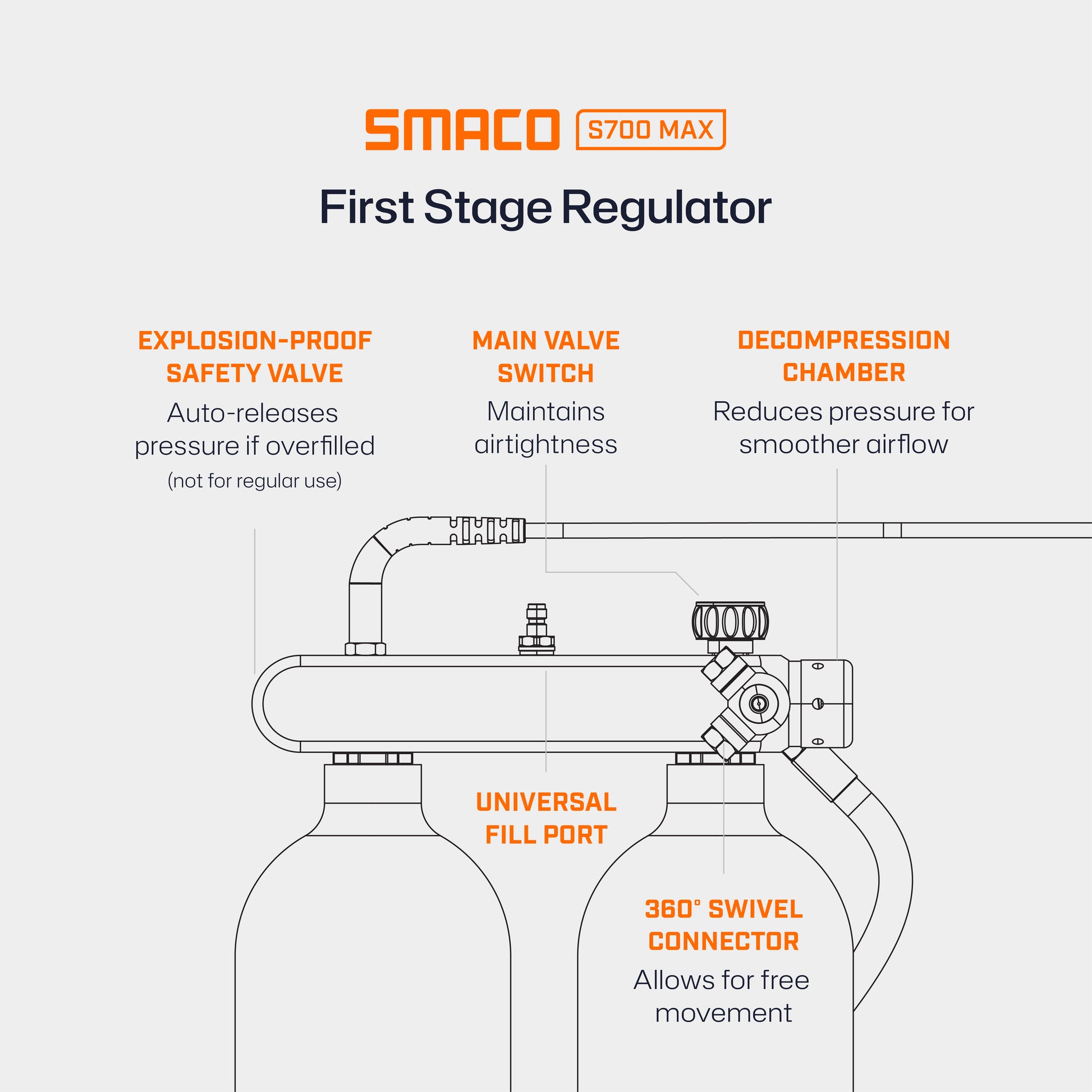 SMACO S700 MAX

First Stage Regulator

EXPLOSION-PROOF SAFETY VALVE
Auto-releases pressure if overfilled
(not for regular use)

MAIN VALVE SWITCH
Maintains airtightness

DECOMPRESSION CHAMBER
Reduces pressure for smoother airflow

UNIVERSAL FILL PORT

360° SWIVEL CONNECTOR
Allows for free movement