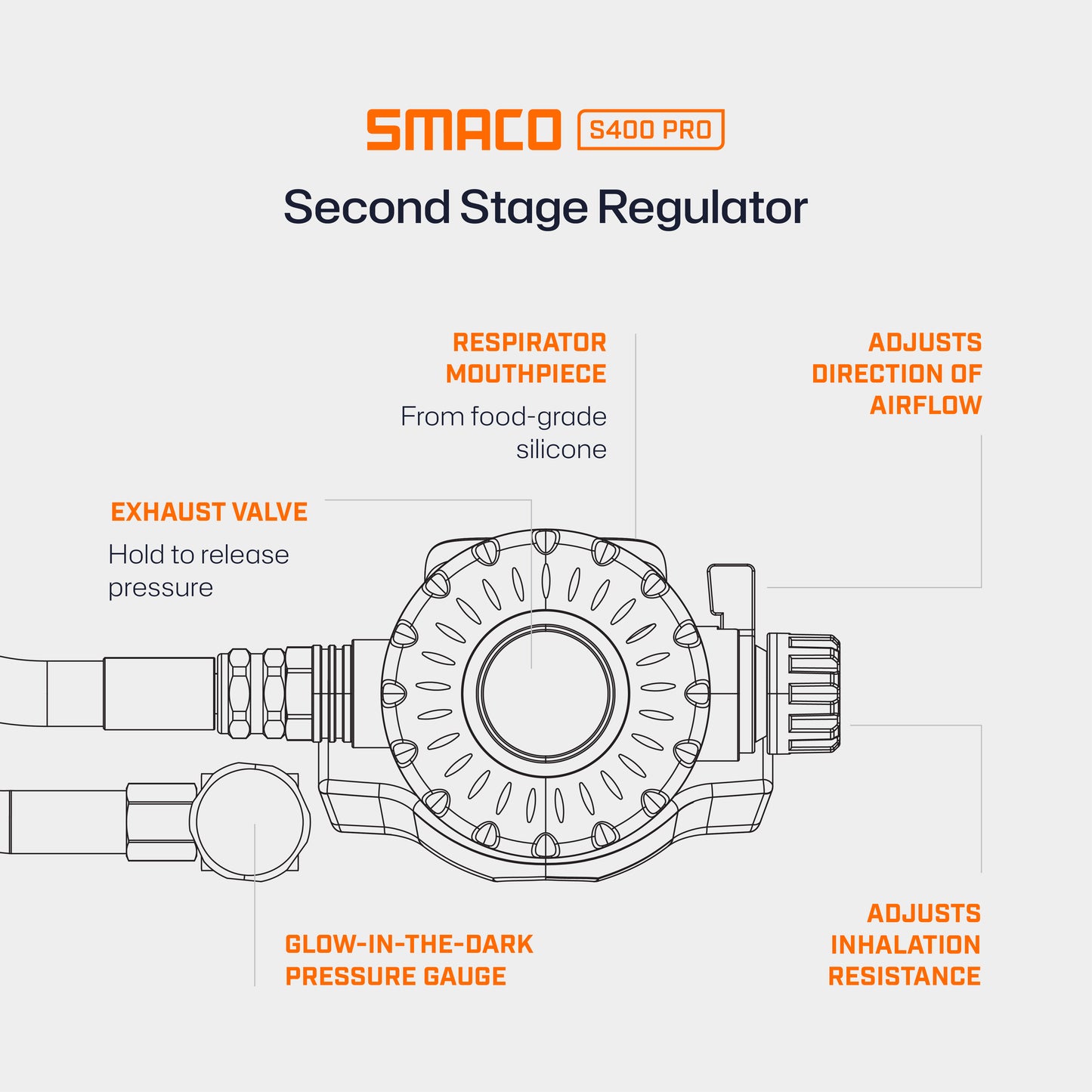 SMACO S400 PRO

Second Stage Regulator

RESPIRATOR MOUTHPIECE

From food-grade silicone

ADJUSTS DIRECTION OF AIRFLOW

EXHAUST VALVE

Hold to release pressure

GLOW-IN-THE-DARK PRESSURE GAUGE

ADJUSTS INHALATION RESISTANCE